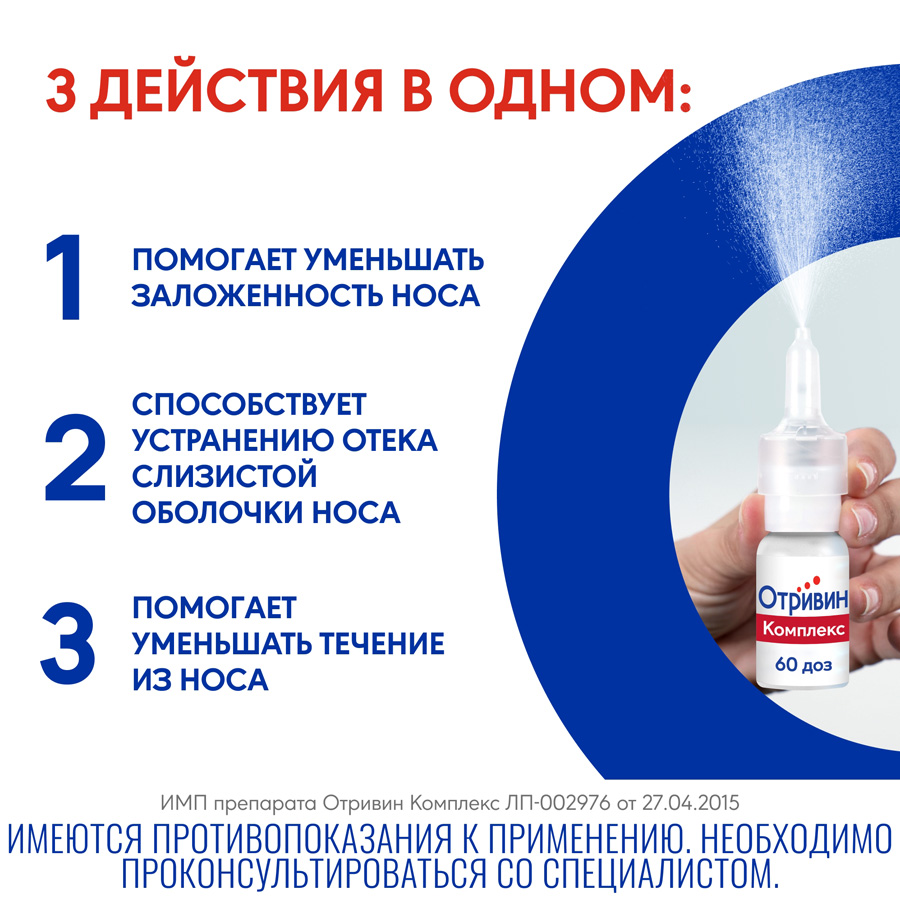 3 ДЕЙСТВИЯ В ОДНОМ:

1 ПОМОГАЕТ УМЕНЬШАТЬ ЗАЛОЖЕННОСТЬ НОСА

2 СПОСОБСТВУЕТ УСТРАНЕНИЮ ОТЕКА СЛИЗИСТОЙ ОБОЛОЧКИ НОСА

3 ПОМОГАЕТ УМЕНЬШАТЬ ТЕЧЕНИЕ ИЗ НОСА

Отривин
Комплекс
60 доз

ИМП препарата Отривин Комплекс ЛП-002976 от 27.04.2015

ИМЕЮТСЯ ПРОТИВОПОКАЗАНИЯ К ПРИМЕНЕНИЮ. НЕОБХОДИМО ПРОКОНСУЛЬТИРОВАТЬСЯ СО СПЕЦИАЛИСТОМ.